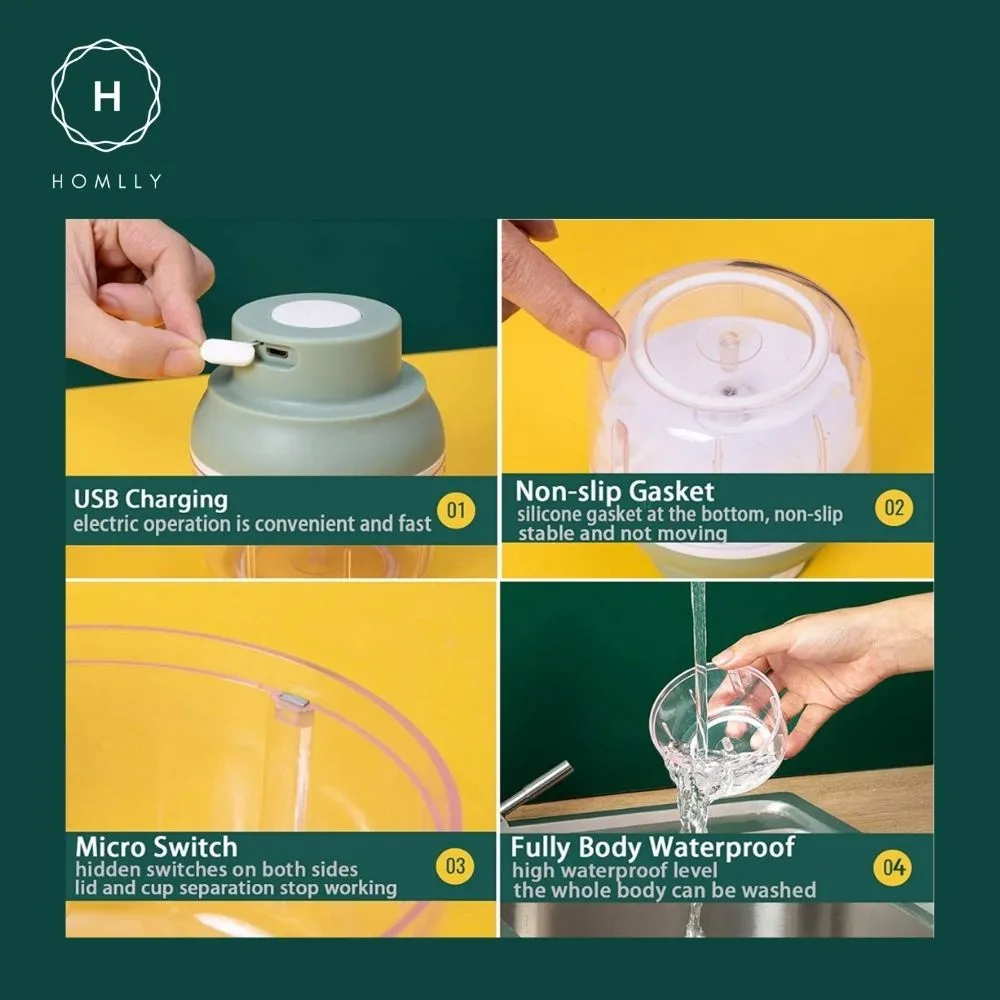 H

HOMLLY

USB Charging
electric operation is convenient and fast
01

Non-slip Gasket
silicone gasket at the bottom, non-slip stable and not moving
02

Micro Switch
hidden switches on both sides
lid and cup separation stop working
03

Fully Body Waterproof
high waterproof level
the whole body can be washed
04