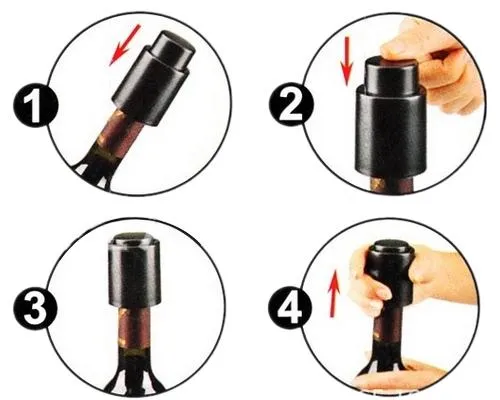 1

2

3

4